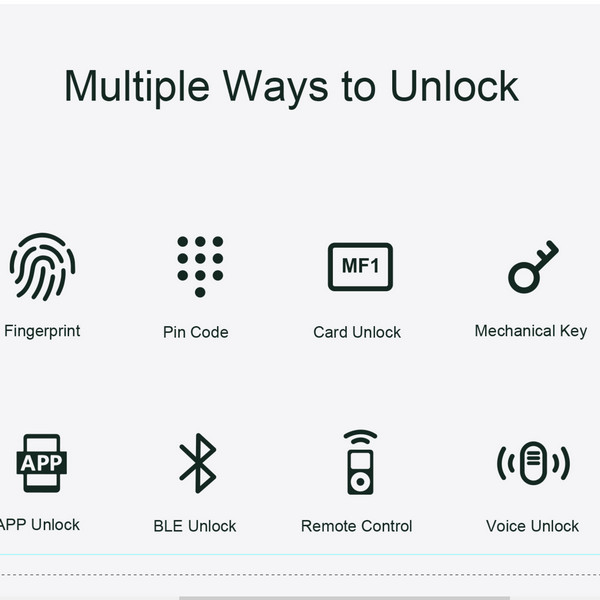 Multiple Ways to Unlock

Fingerprint

Pin Code

MF1

Card Unlock

Mechanical Key

APP

APP Unlock

BLE Unlock

Remote Control

Voice Unlock